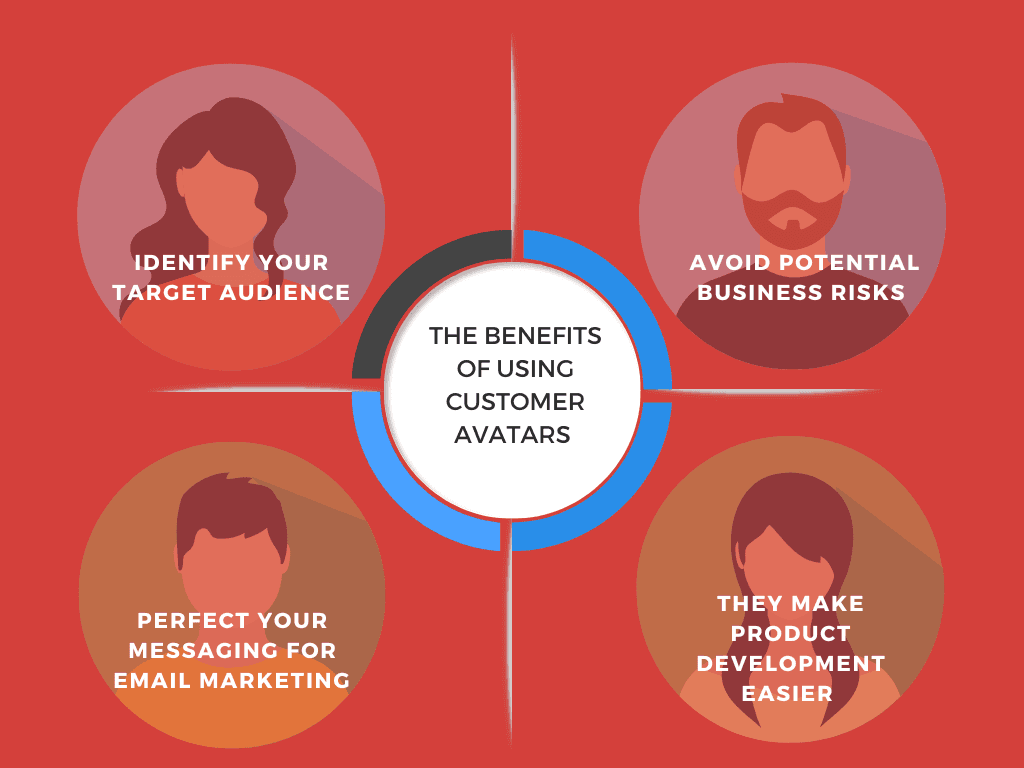 IDENTIFY YOUR TARGET AUDIENCE

AVOID POTENTIAL BUSINESS RISKS

THE BENEFITS OF USING CUSTOMER AVATARS

PERFECT YOUR MESSAGING FOR EMAIL MARKETING

THEY MAKE PRODUCT DEVELOPMENT EASIER