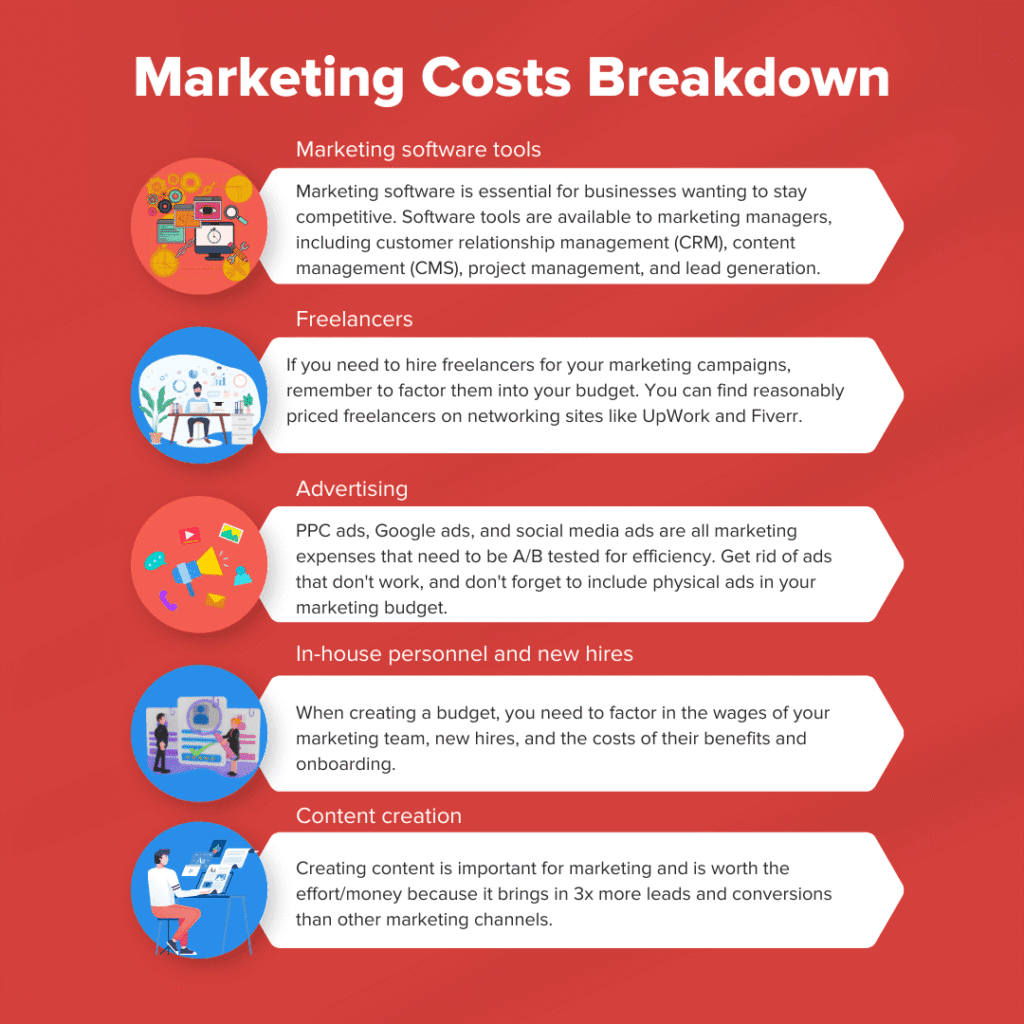 Marketing Costs Breakdown

Marketing software tools

Marketing software is essential for businesses wanting to stay competitive. Software tools are available to marketing managers, including customer relationship management (CRM), content management (CMS), project management, and lead generation.

Freelancers

If you need to hire freelancers for your marketing campaigns, remember to factor them into your budget. You can find reasonably priced freelancers on networking sites like UpWork and Fiverr.

Advertising

PPC ads, Google ads, and social media ads are all marketing expenses that need to be A/B tested for efficiency. Get rid of ads that don't work, and don't forget to include physical ads in your marketing budget.

In-house personnel and new hires

When creating a budget, you need to factor in the wages of your marketing team, new hires, and the costs of their benefits and onboarding.

Content creation

Creating content is important for marketing and is worth the effort/money because it brings in 3x more leads and conversions than other marketing channels.