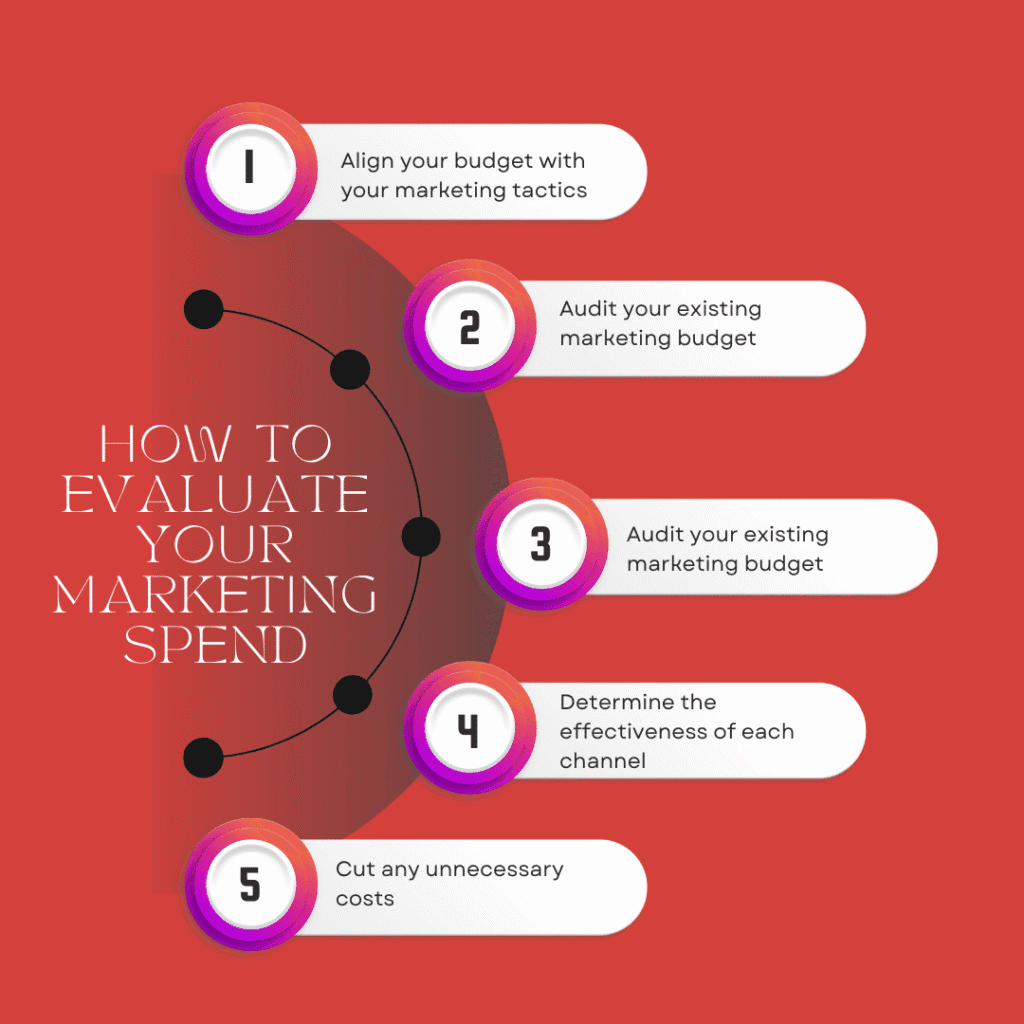 HOW TO EVALUATE YOUR MARKETING SPEND

1
Align your budget with your marketing tactics

2
Audit your existing marketing budget

3
Audit your existing marketing budget

4
Determine the effectiveness of each channel

5
Cut any unnecessary costs