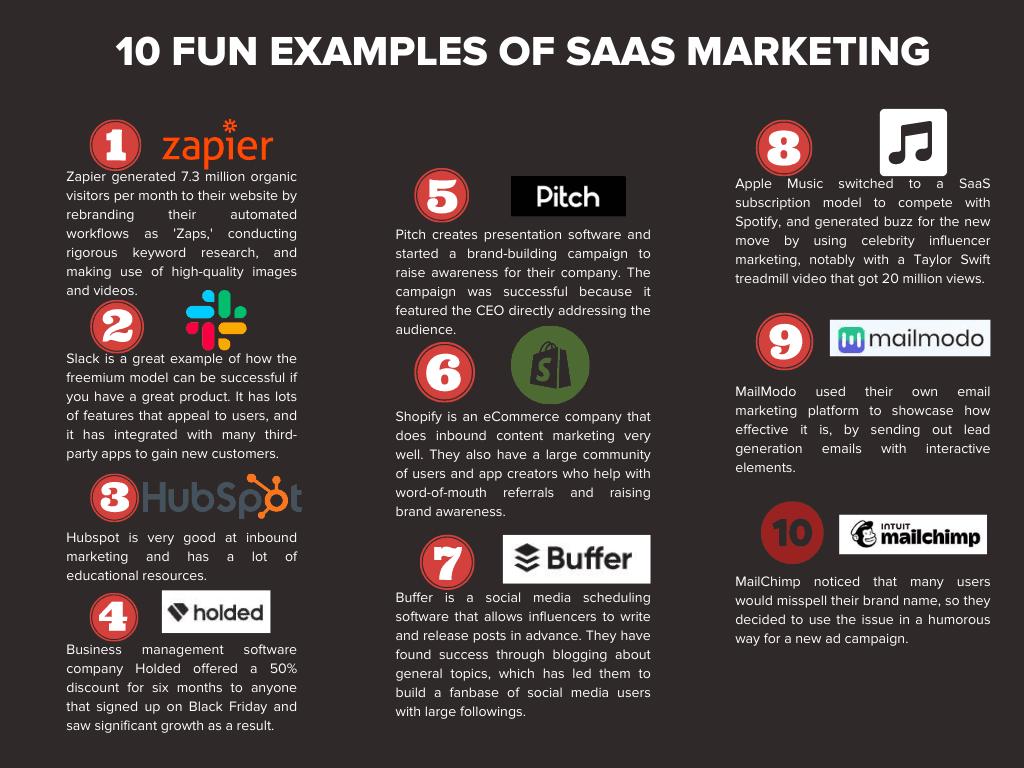 10 FUN EXAMPLES OF SAAS MARKETING

1 zapier

Zapier generated 7.3 million organic visitors per month to their website by rebranding their automated workflows as 'Zaps,' conducting rigorous keyword research, and making use of high-quality images and videos.

2

Slack is a great example of how the freemium model can be successful if you have a great product. It has lots of features that appeal to users, and it has integrated with many third-party apps to gain new customers.

3 HubSpot

Hubspot is very good at inbound marketing and has a lot of educational resources.

4 holded

Business management software company Holded offered a 50% discount for six months to anyone that signed up on Black Friday and saw significant growth as a result.

5 Pitch

Pitch creates presentation software and started a brand-building campaign to raise awareness for their company. The campaign was successful because it featured the CEO directly addressing the audience.

6

Shopify is an eCommerce company that does inbound content marketing very well. They also have a large community of users and app creators who help with word-of-mouth referrals and raising brand awareness.

7 Buffer

Buffer is a social media scheduling software that allows influencers to write and release posts in advance. They have found success through blogging about general topics, which has led them to build a fanbase of social media users with large followings.

8

Apple Music switched to a SaaS subscription model to compete with Spotify, and generated buzz for the new move by using celebrity influencer marketing, notably with a Taylor Swift treadmill video that got 20 million views.

9 mailmodo

MailModo used their own email marketing platform to showcase how effective it is, by sending out lead generation emails with interactive elements.

10 INTUIT mailchimp

MailChimp noticed that many users would misspell their brand name, so they decided to use the issue in a humorous way for a new ad campaign.