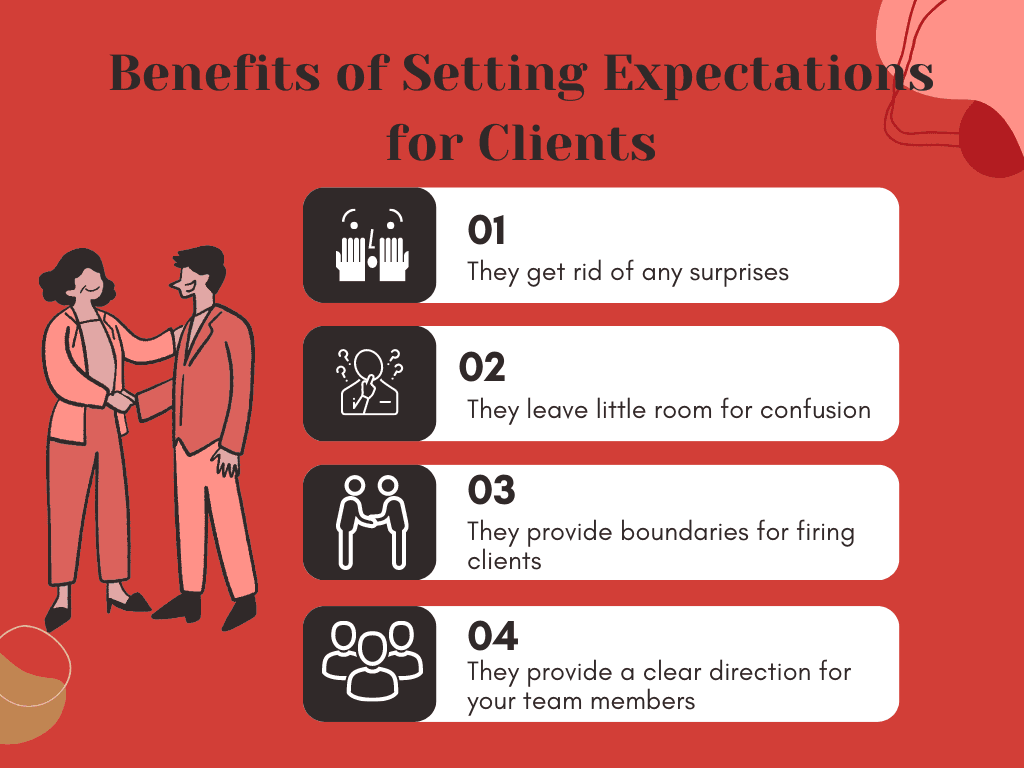 Benefits of Setting Expectations for Clients

01
They get rid of any surprises

02
They leave little room for confusion

03
They provide boundaries for firing clients

04
They provide a clear direction for your team members