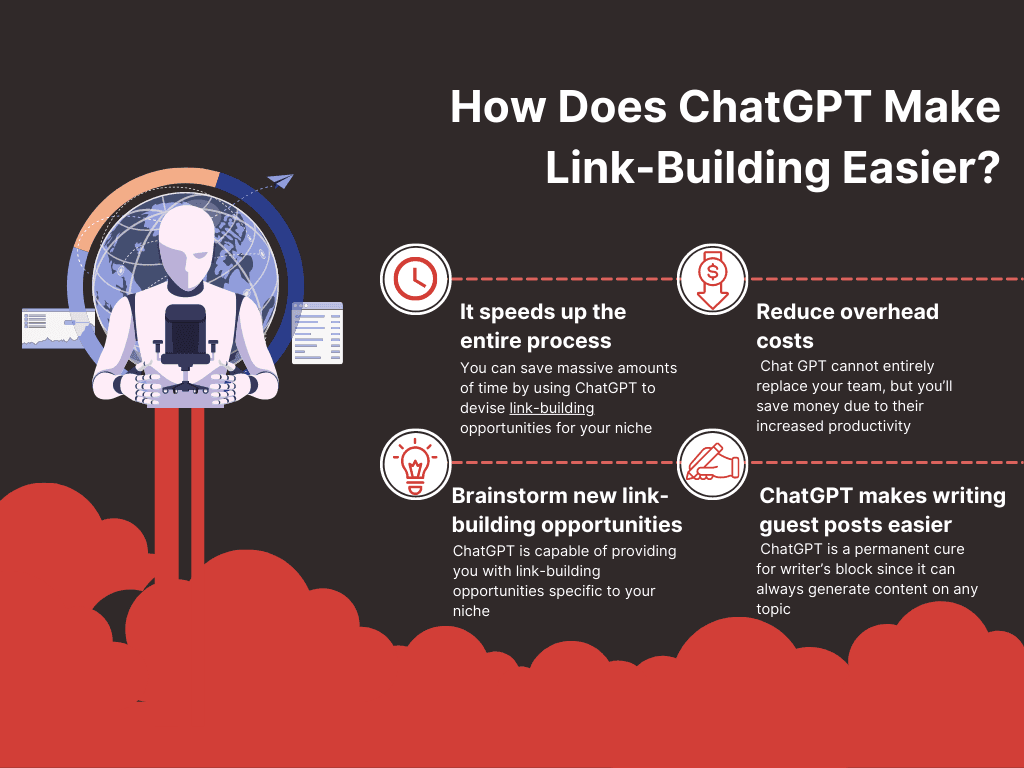 How Does ChatGPT Make Link-Building Easier?

It speeds up the entire process

You can save massive amounts of time by using ChatGPT to devise link-building opportunities for your niche

Reduce overhead costs

Chat GPT cannot entirely replace your team, but you'll save money due to their increased productivity

Brainstorm new link-building opportunities

ChatGPT is capable of providing you with link-building opportunities specific to your niche

ChatGPT makes writing guest posts easier

ChatGPT is a permanent cure for writer's block since it can always generate content on any topic